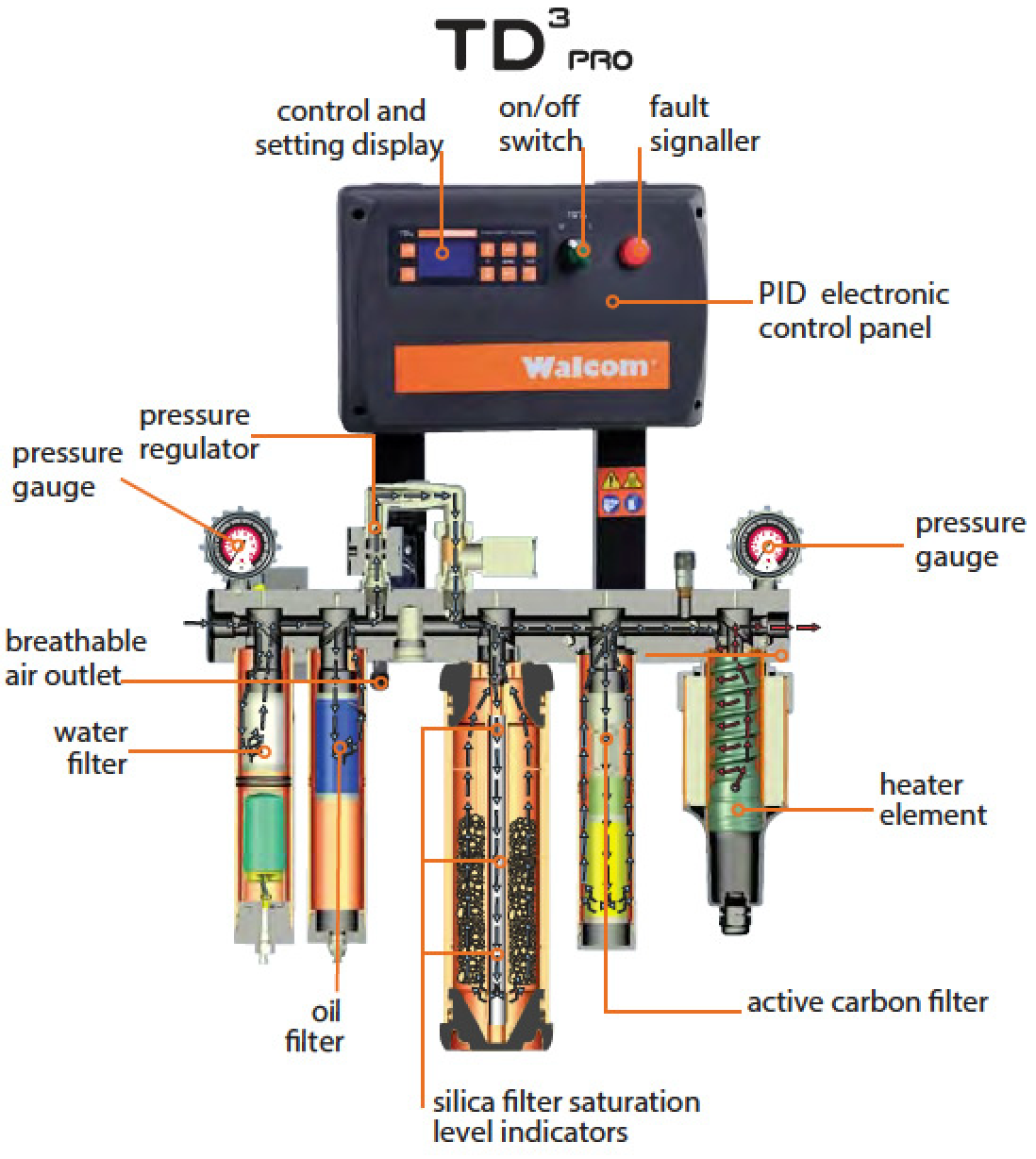 TD$^3$ PRO

control and setting display

on/off switch

fault signaller

PID electronic control panel

Walcom

pressure regulator

pressure gauge

pressure gauge

breathable air outlet

water filter

heater element

oil filter

active carbon filter

silica filter saturation level indicators